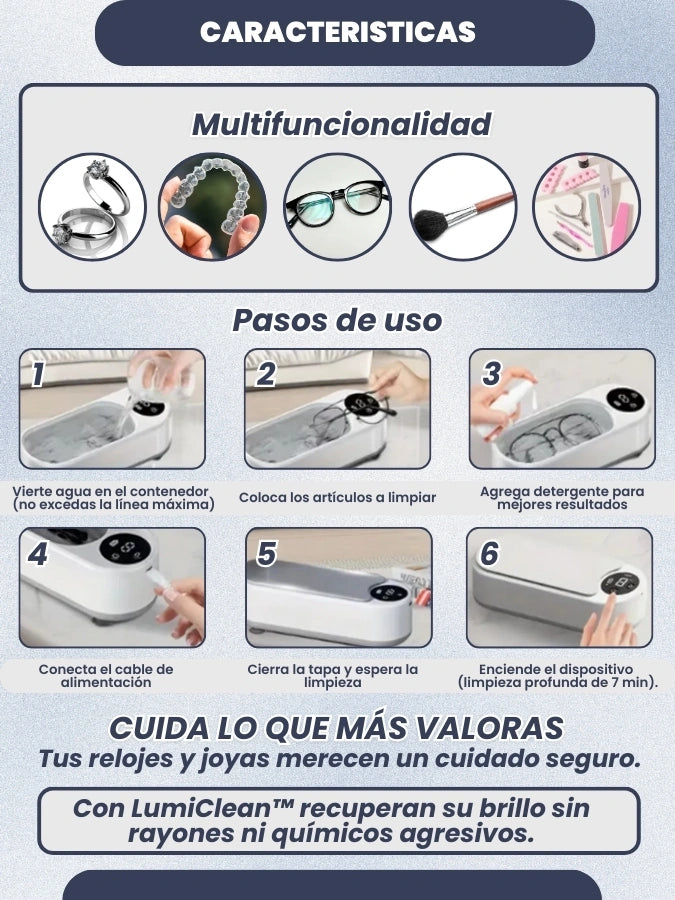 CARACTERISTICAS

Multifuncionalidad

Pasos de uso

1

Vierte agua en el contenedor (no excedas la línea máxima)

2

Coloca los artículos a limpiar

3

Agrega detergente para mejores resultados

4

Conecta el cable de alimentación

5

Cierra la tapa y espera la limpieza

6

Enciende el dispositivo (limpieza profunda de 7 min).

CUIDA LO QUE MÁS VALORAS
Tus relojes y joyas merecen un cuidado seguro.

Con LumiClean™ recuperan su brillo sin rayones ni químicos agresivos.